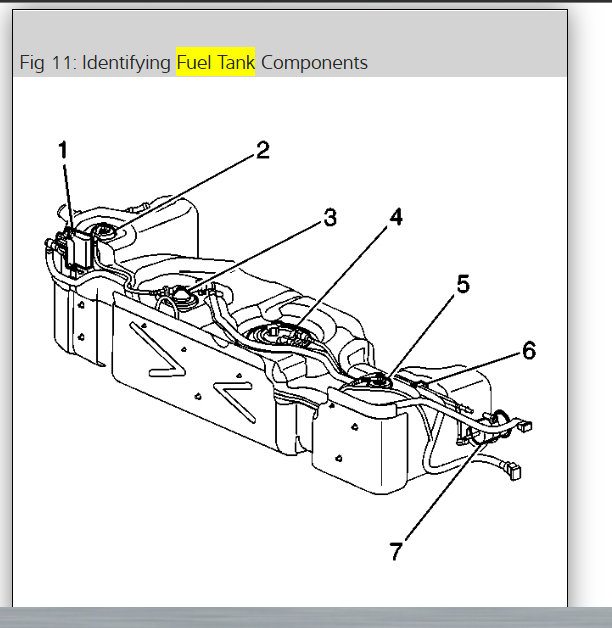 Fig 11: Identifying Fuel Tank Components

1
2
3
4
5
6
7