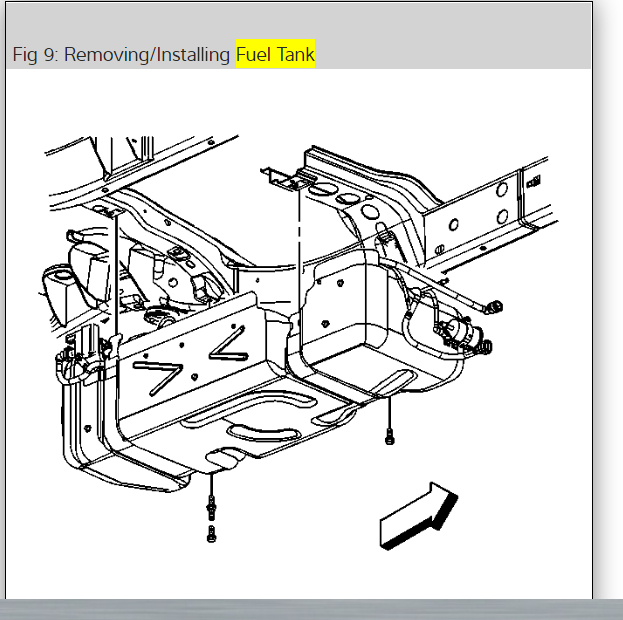 Fig 9: Removing/Installing Fuel Tank