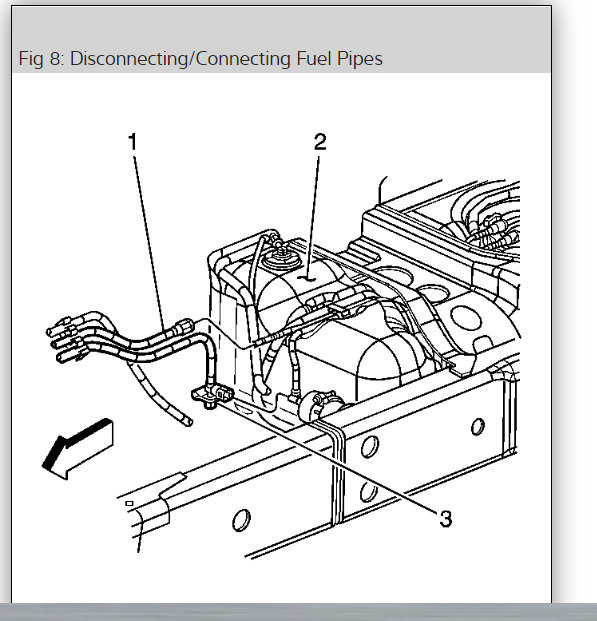 Fig 8: Disconnecting/Connecting Fuel Pipes

1

2

3