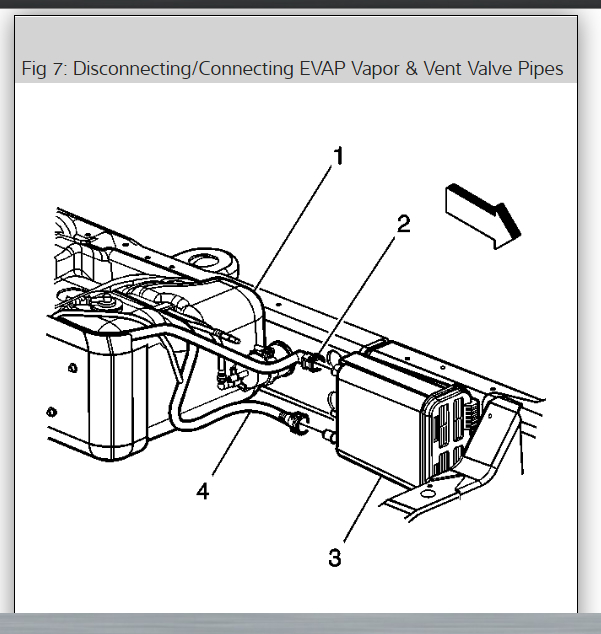 Fig 7: Disconnecting/Connecting EVAP Vapor & Vent Valve Pipes

1

2

4

3