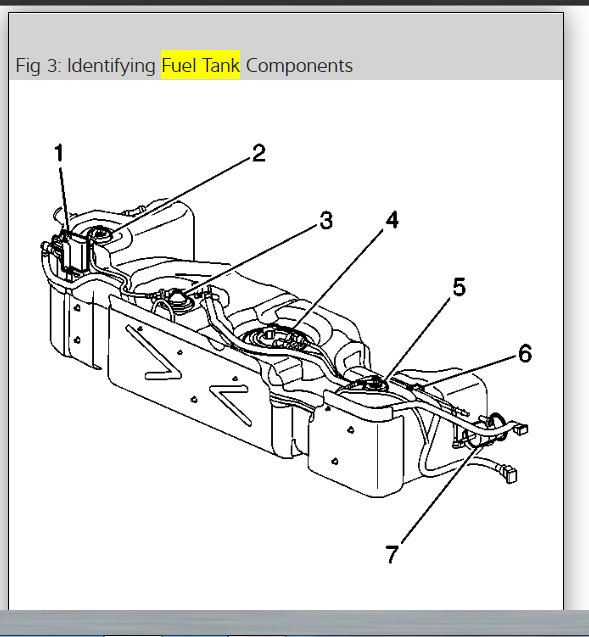 Fig 3: Identifying Fuel Tank Components

1
2
3
4
5
6
7