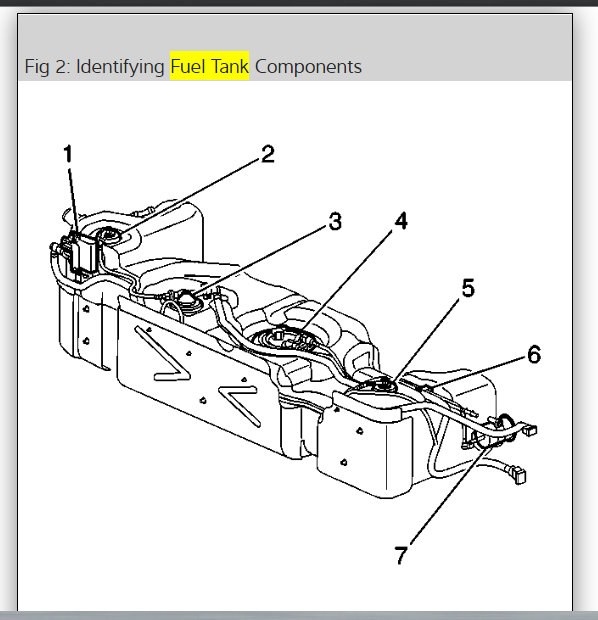 Fig 2: Identifying Fuel Tank Components

1
2
3
4
5
6
7