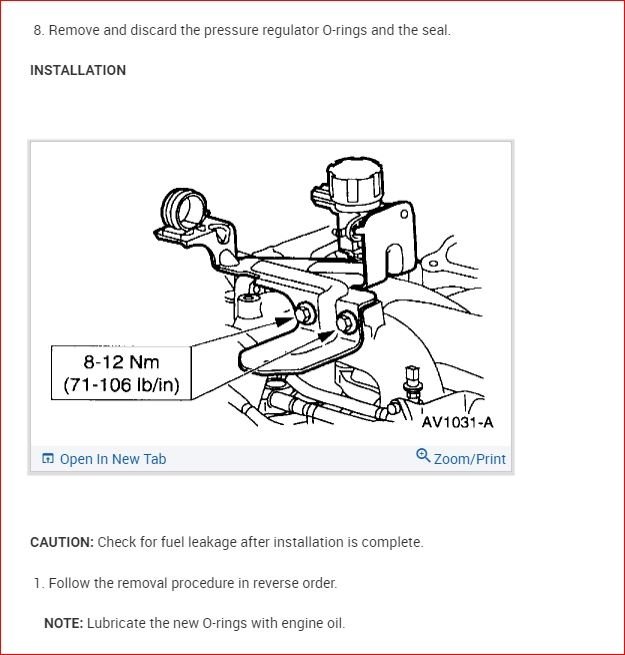 8. Remove and discard the pressure regulator O-rings and the seal.

INSTALLATION

8-12 Nm
(71-106 lb/in)

AV1031-A

Open In New Tab

Zoom/Print

CAUTION: Check for fuel leakage after installation is complete.

1. Follow the removal procedure in reverse order.

NOTE: Lubricate the new O-rings with engine oil.