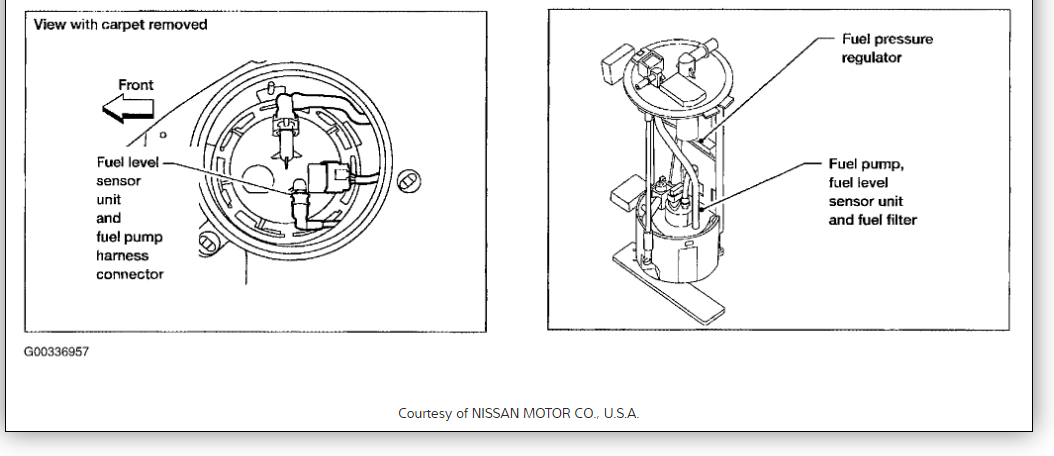 View with carpet removed

Front

Fuel level sensor unit and fuel pump harness connector

Fuel pressure regulator

Fuel pump, fuel level sensor unit and fuel filter

G00336957

Courtesy of NISSAN MOTOR CO., U.S.A.