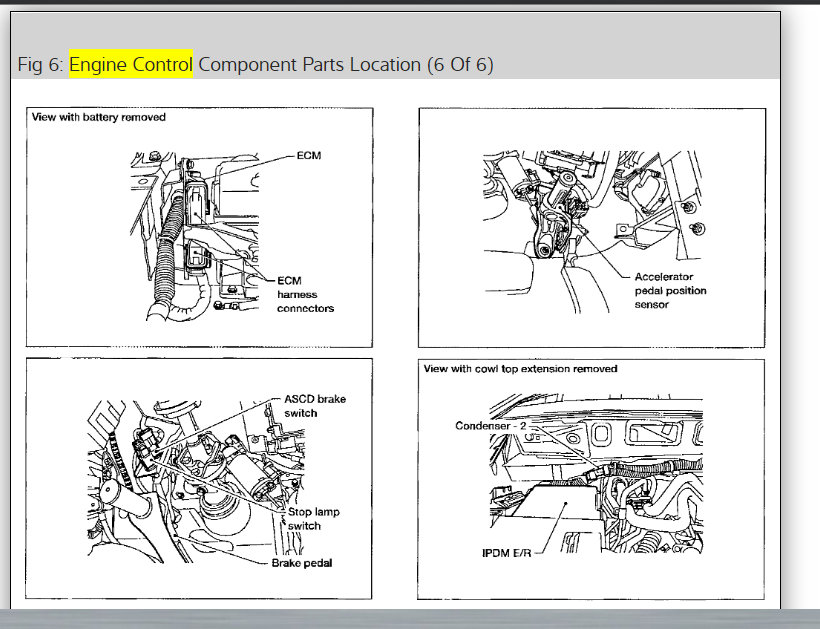 Fig 6: Engine Control Component Parts Location (6 Of 6)

View with battery removed

ECM

ECM harness connectors

Accelerator pedal position sensor

ASCD brake switch

Stop lamp switch

Brake pedal

View with cowl top extension removed

Condenser - 2

IPDM E/R