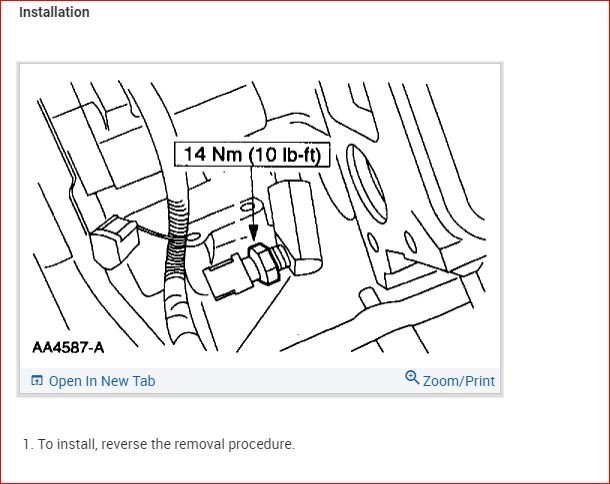 Installation

14 Nm (10 lb-ft)

AA4587-A

Open In New Tab

Zoom/Print

1. To install, reverse the removal procedure.