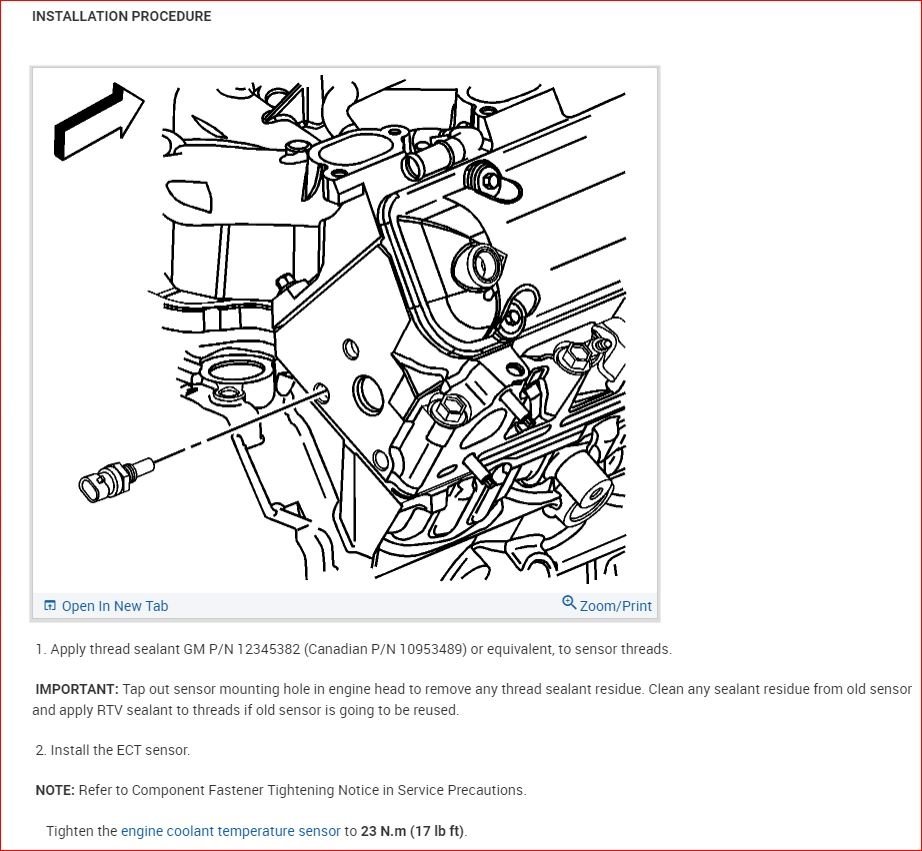 INSTALLATION PROCEDURE

Open In New Tab

Zoom/Print

1. Apply thread sealant GM P/N 12345382 (Canadian P/N 10953489) or equivalent, to sensor threads.

IMPORTANT: Tap out sensor mounting hole in engine head to remove any thread sealant residue. Clean any sealant residue from old sensor and apply RTV sealant to threads if old sensor is going to be reused.

2. Install the ECT sensor.

NOTE: Refer to Component Fastener Tightening Notice in Service Precautions.

Tighten the engine coolant temperature sensor to 23 N.m (17 lb ft).