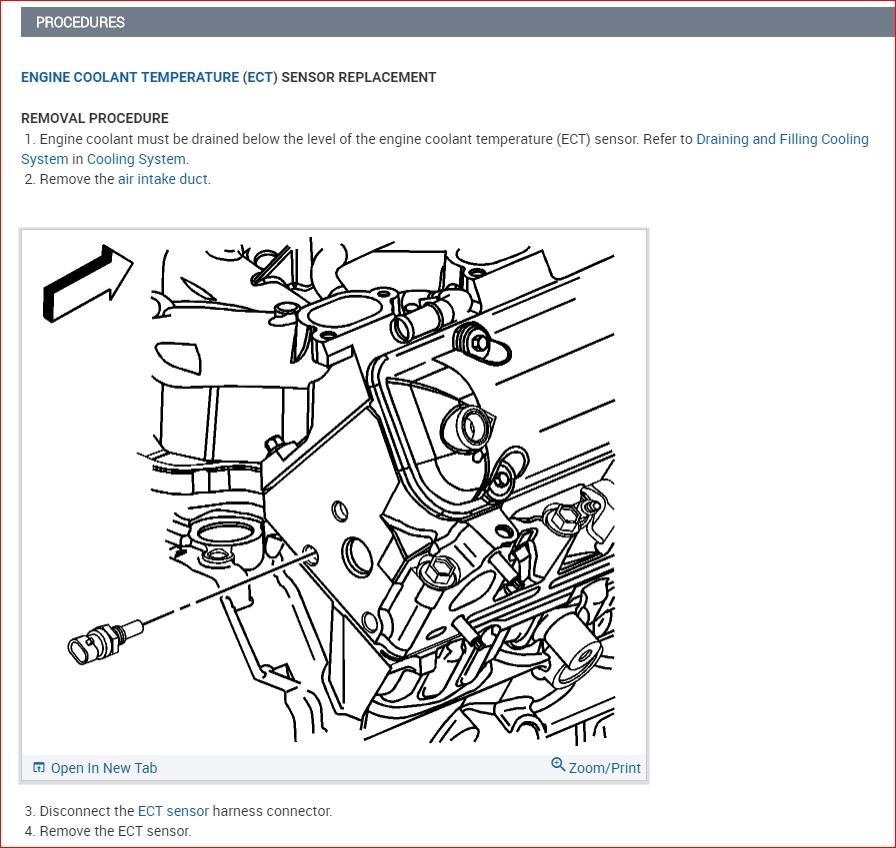 PROCEDURES

ENGINE COOLANT TEMPERATURE (ECT) SENSOR REPLACEMENT

REMOVAL PROCEDURE

1. Engine coolant must be drained below the level of the engine coolant temperature (ECT) sensor. Refer to Draining and Filling Cooling System in Cooling System.

2. Remove the air intake duct.

Open In New Tab

Zoom/Print

3. Disconnect the ECT sensor harness connector.

4. Remove the ECT sensor.