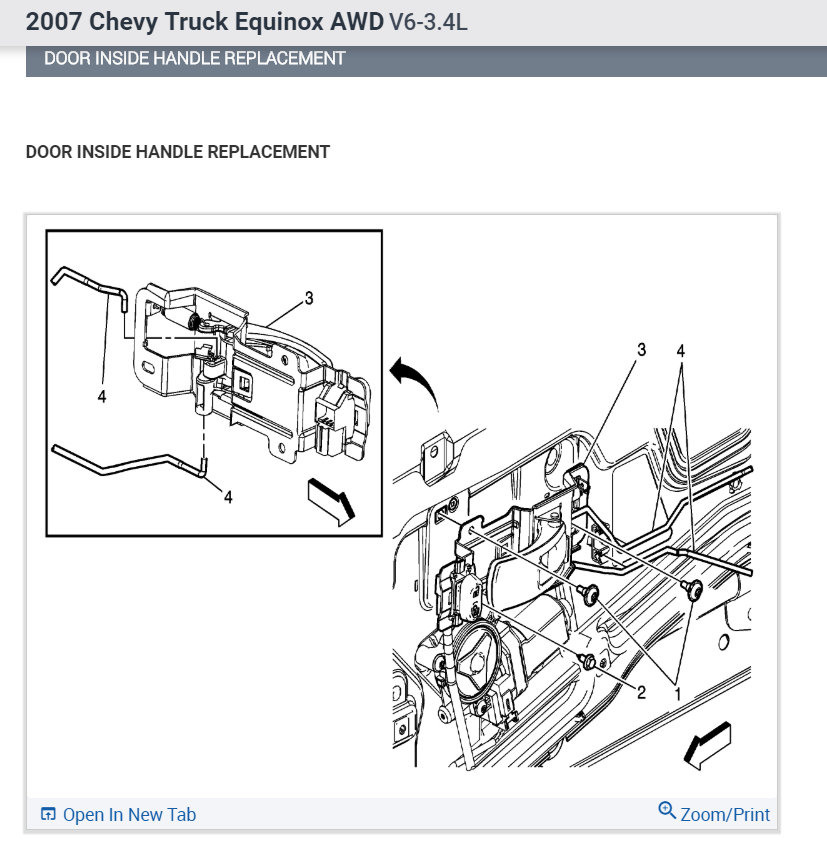 2007 Chevy Truck Equinox AWD V6-3.4L

DOOR INSIDE HANDLE REPLACEMENT

DOOR INSIDE HANDLE REPLACEMENT

3
4
4
3
4
2
1

Open In New Tab
Zoom/Print