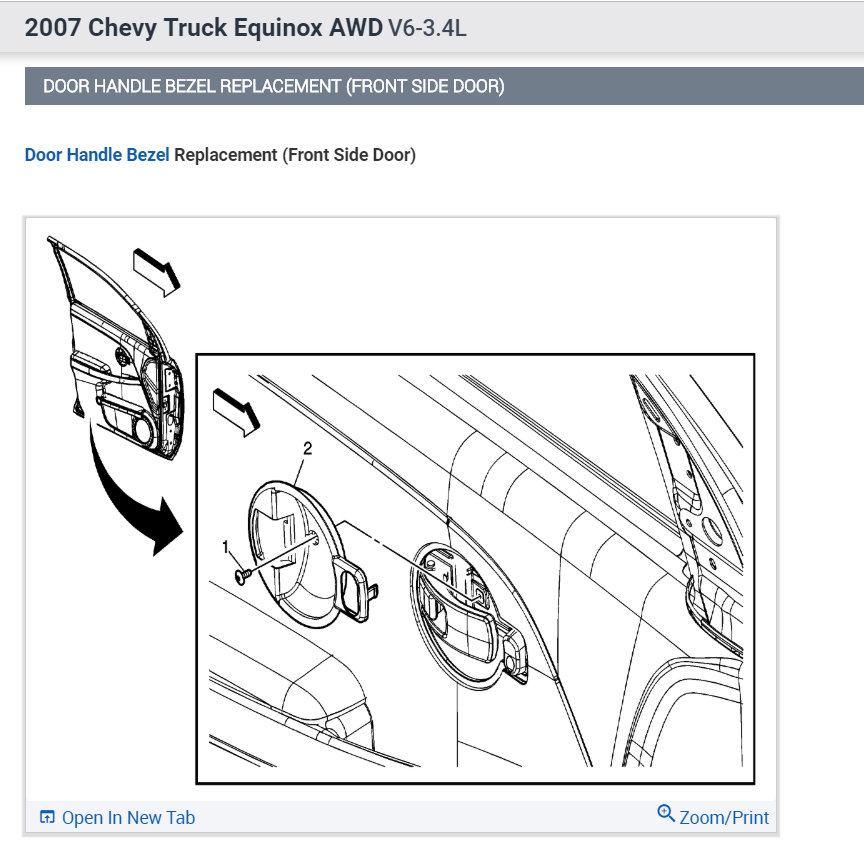 2007 Chevy Truck Equinox AWD V6-3.4L

DOOR HANDLE BEZEL REPLACEMENT (FRONT SIDE DOOR)

Door Handle Bezel Replacement (Front Side Door)

2

1

Open In New Tab

Zoom/Print