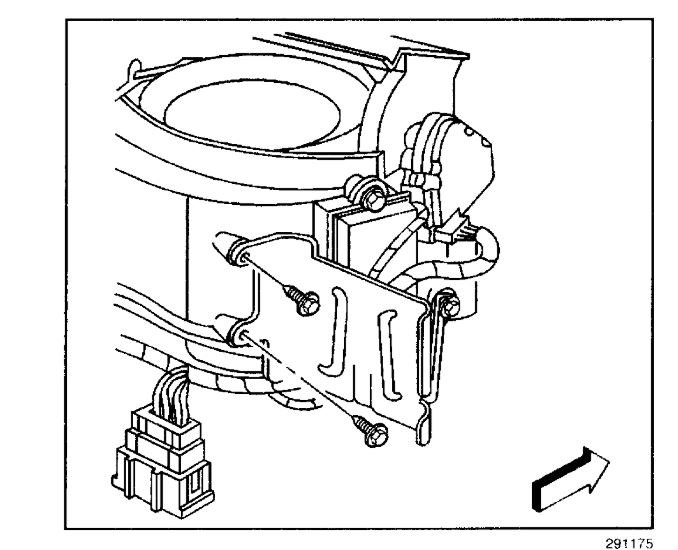 291175