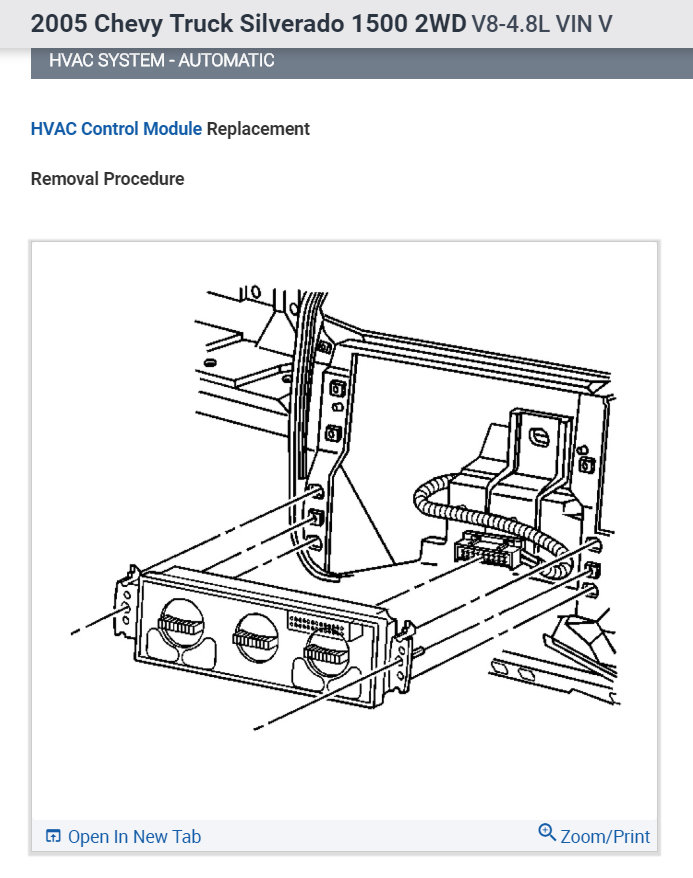 2005 Chevy Truck Silverado 1500 2WD V8-4.8L VIN V

HVAC SYSTEM - AUTOMATIC

HVAC Control Module Replacement

Removal Procedure

Open In New Tab

Zoom/Print