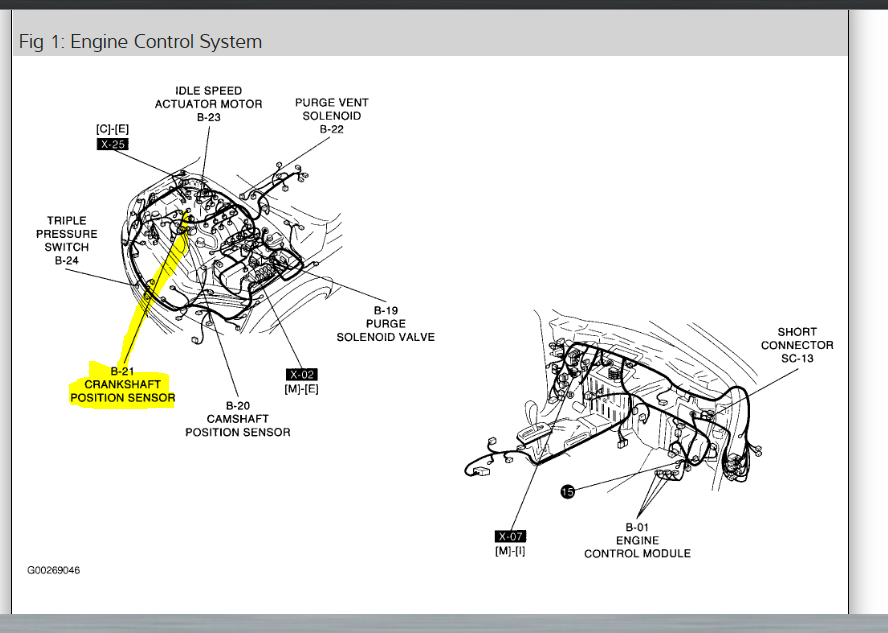 Fig 1: Engine Control System

IDLE SPEED ACTUATOR MOTOR B-23

PURGE VENT SOLENOID B-22

[C]-[E]
X-25

TRIPLE PRESSURE SWITCH B-24

B-19 PURGE SOLENOID VALVE

B-21 CRANKSHAFT POSITION SENSOR

X-02
[M]-[E]

B-20 CAMSHAFT POSITION SENSOR

SHORT CONNECTOR SC-13

15

X-07
[M]-[I]

B-01 ENGINE CONTROL MODULE

G00269046