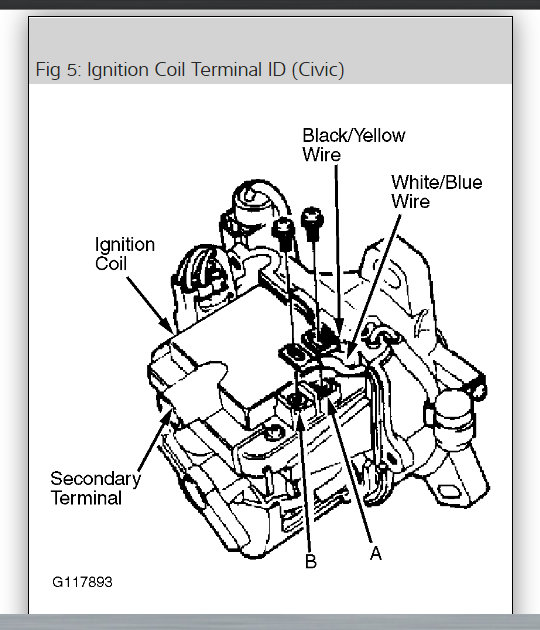 Fig 5: Ignition Coil Terminal ID (Civic)

Black/Yellow Wire

White/Blue Wire

Ignition Coil

Secondary Terminal

B

A

G117893