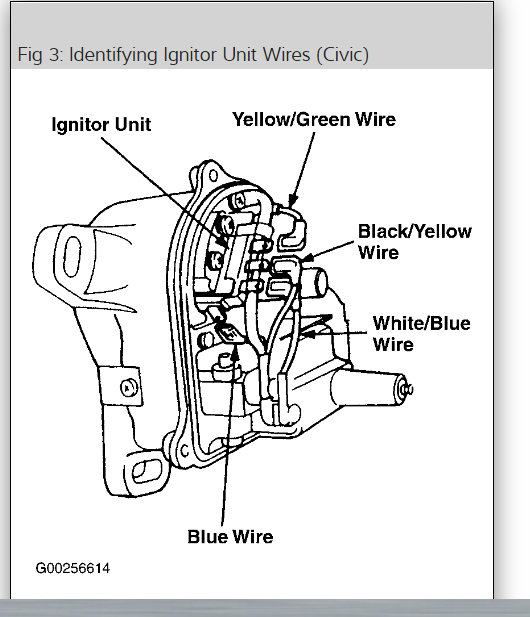 Fig 3: Identifying Ignitor Unit Wires (Civic)

Ignitor Unit

Yellow/Green Wire

Black/Yellow Wire

White/Blue Wire

Blue Wire

G00256614