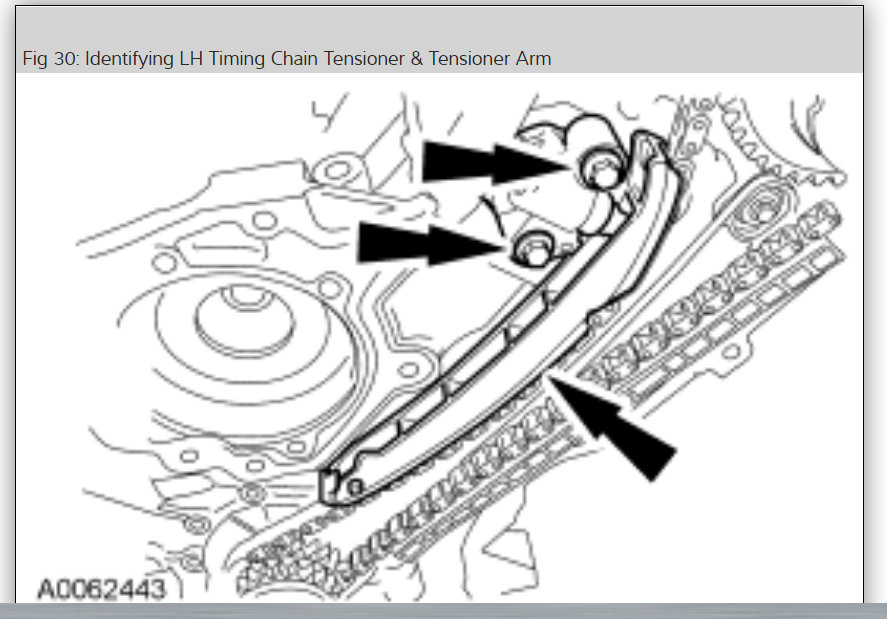 Fig 30: Identifying LH Timing Chain Tensioner & Tensioner Arm

A0062443