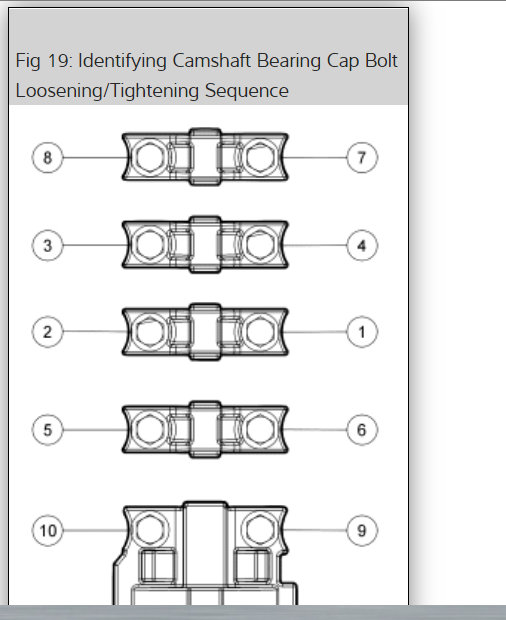 Fig 19: Identifying Camshaft Bearing Cap Bolt Loosening/Tightening Sequence

8
7
3
4
2
1
5
6
10
9