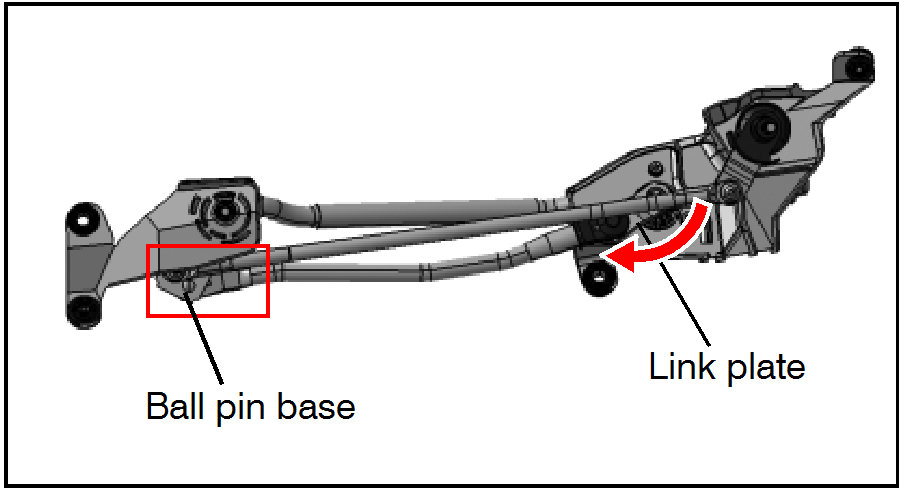 Link plate

Ball pin base