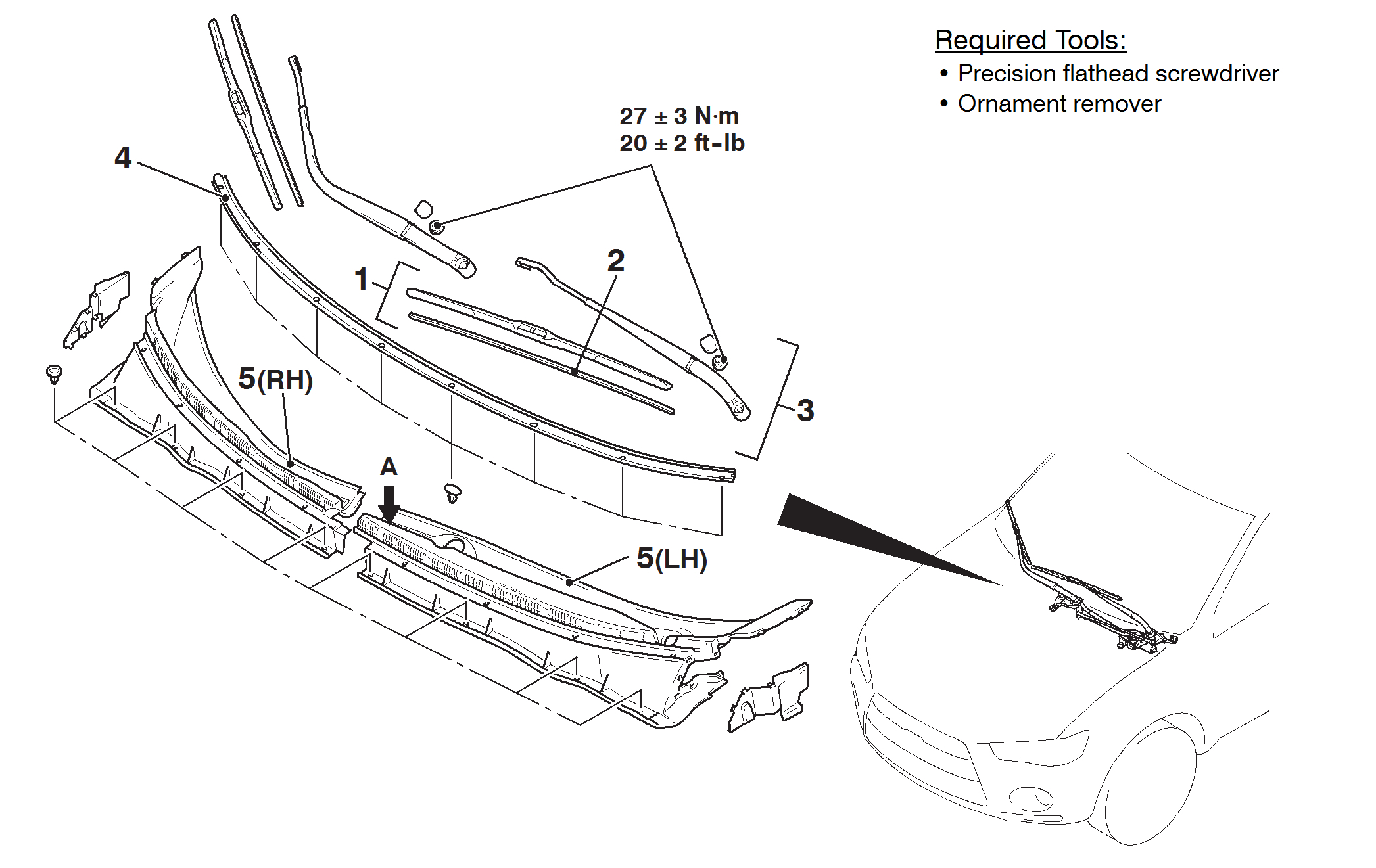 Required Tools:
• Precision flathead screwdriver
• Ornament remover

27 ± 3 N·m
20 ± 2 ft-lb

4

1

2

3

5(RH)

A

5(LH)