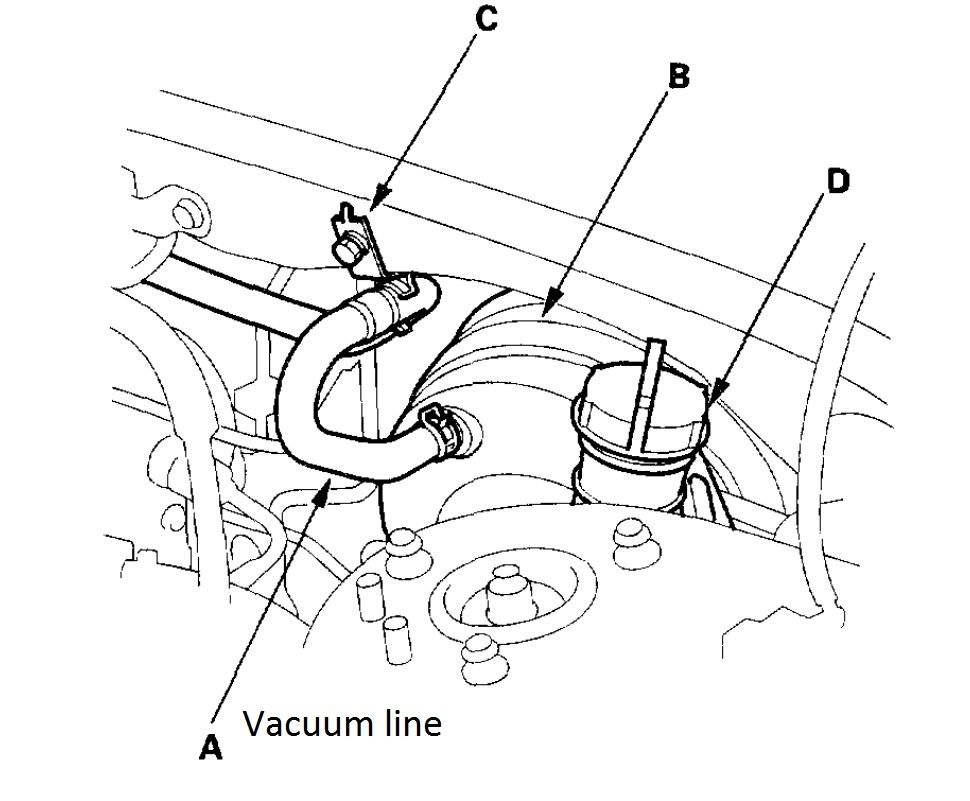 C

B

D

A Vacuum line