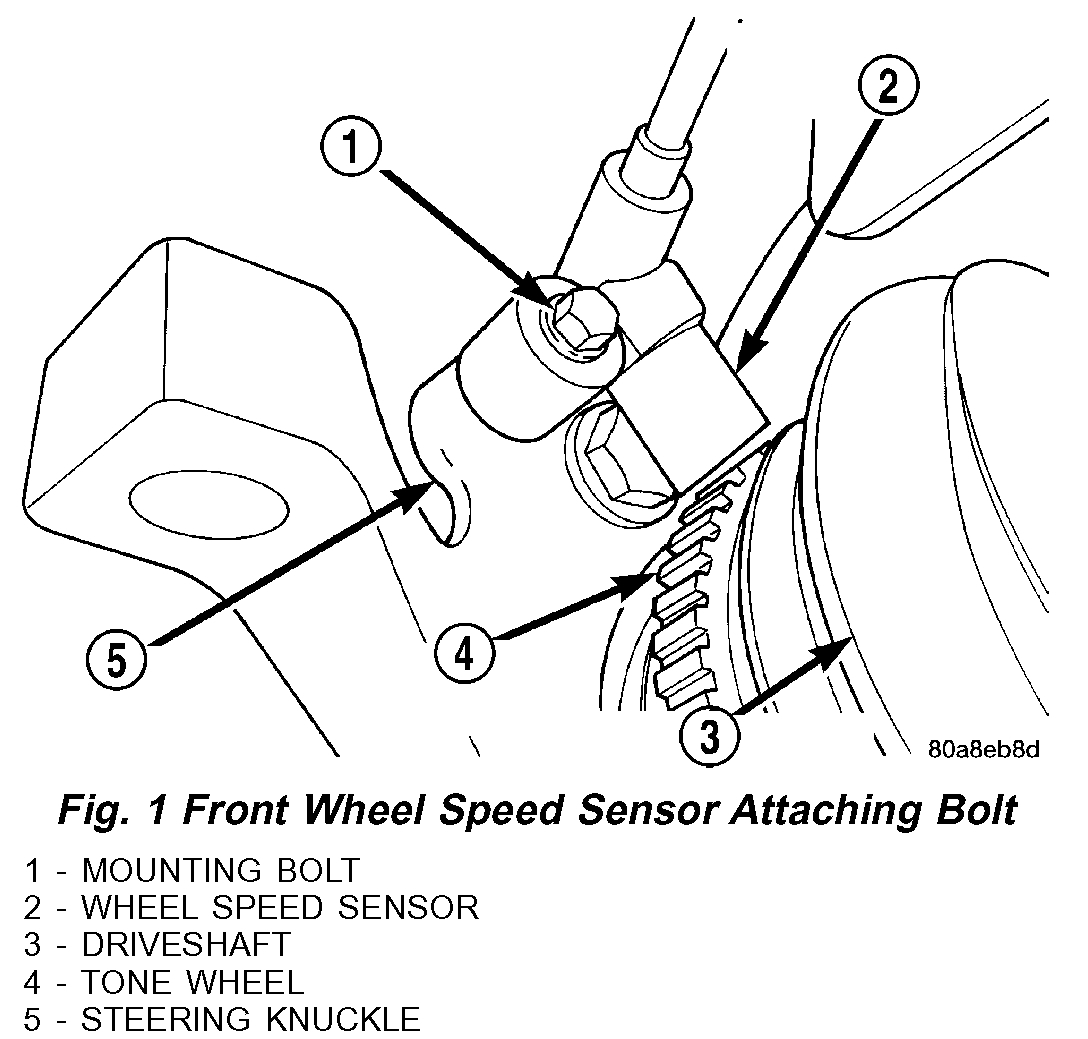 1
2
5
4
3
80a8eb8d

Fig. 1 Front Wheel Speed Sensor Attaching Bolt

1 - MOUNTING BOLT
2 - WHEEL SPEED SENSOR
3 - DRIVESHAFT
4 - TONE WHEEL
5 - STEERING KNUCKLE