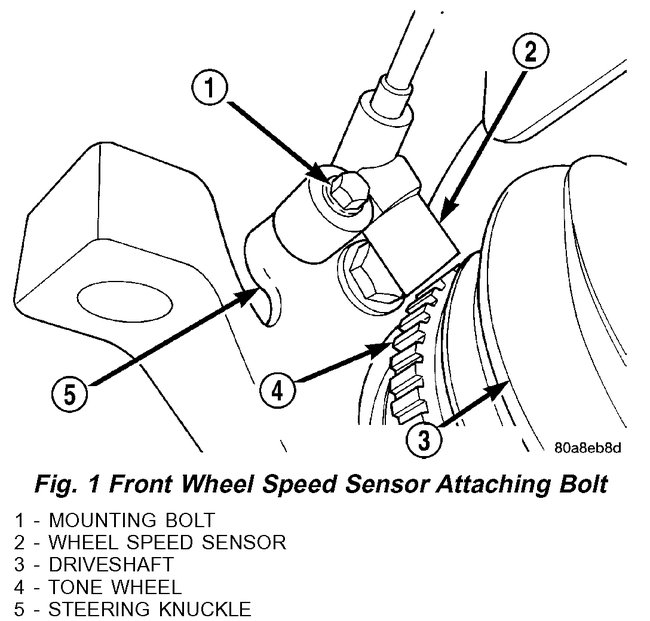 1
2
5
4
3
80a8eb8d

Fig. 1 Front Wheel Speed Sensor Attaching Bolt

1 - MOUNTING BOLT
2 - WHEEL SPEED SENSOR
3 - DRIVESHAFT
4 - TONE WHEEL
5 - STEERING KNUCKLE