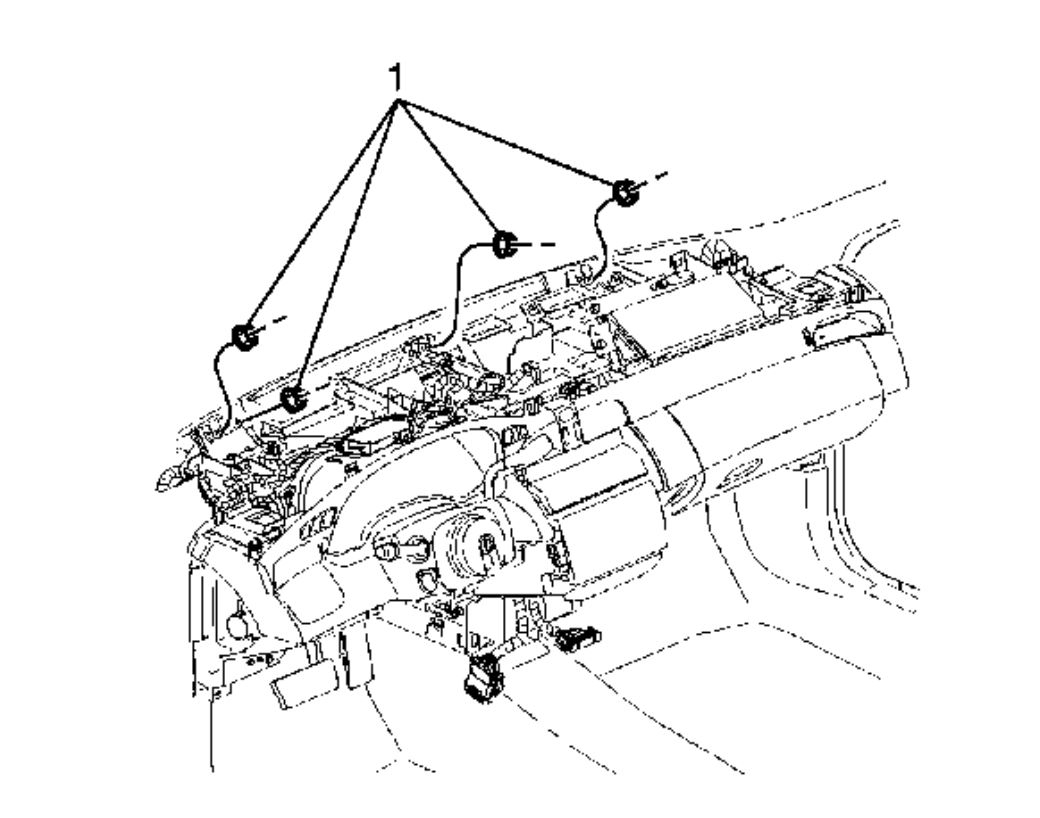 1