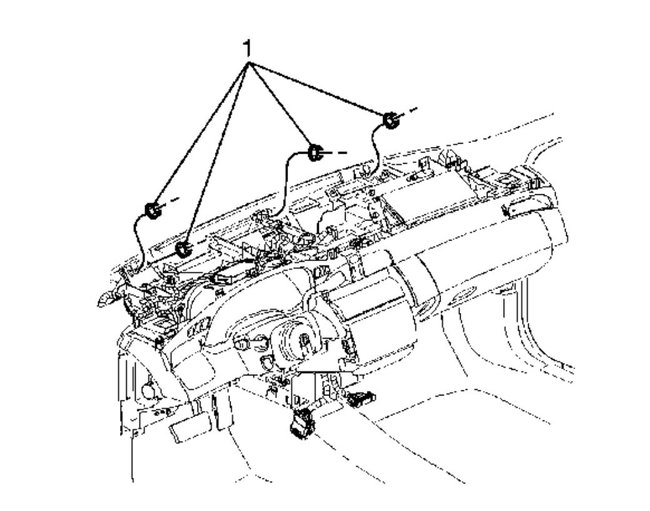 1