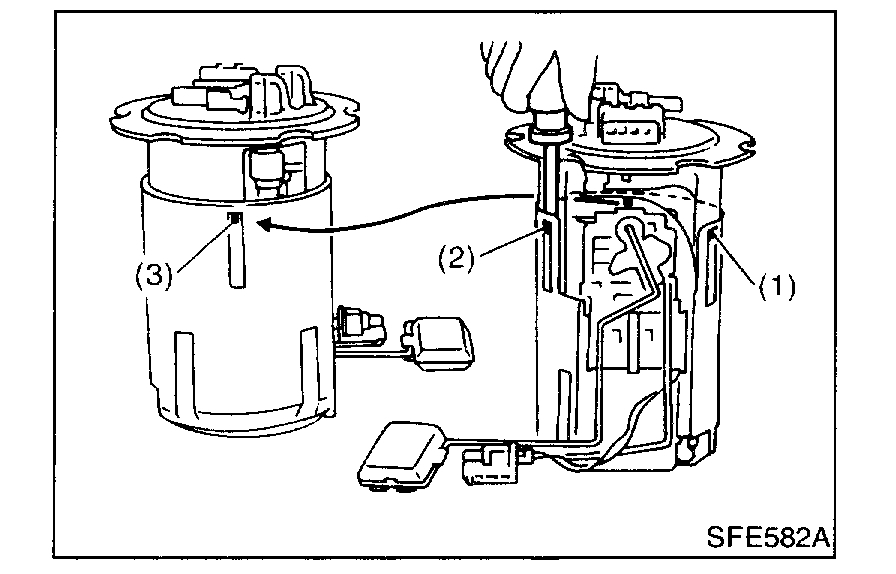 (3)
(2)
(1)
SFE582A