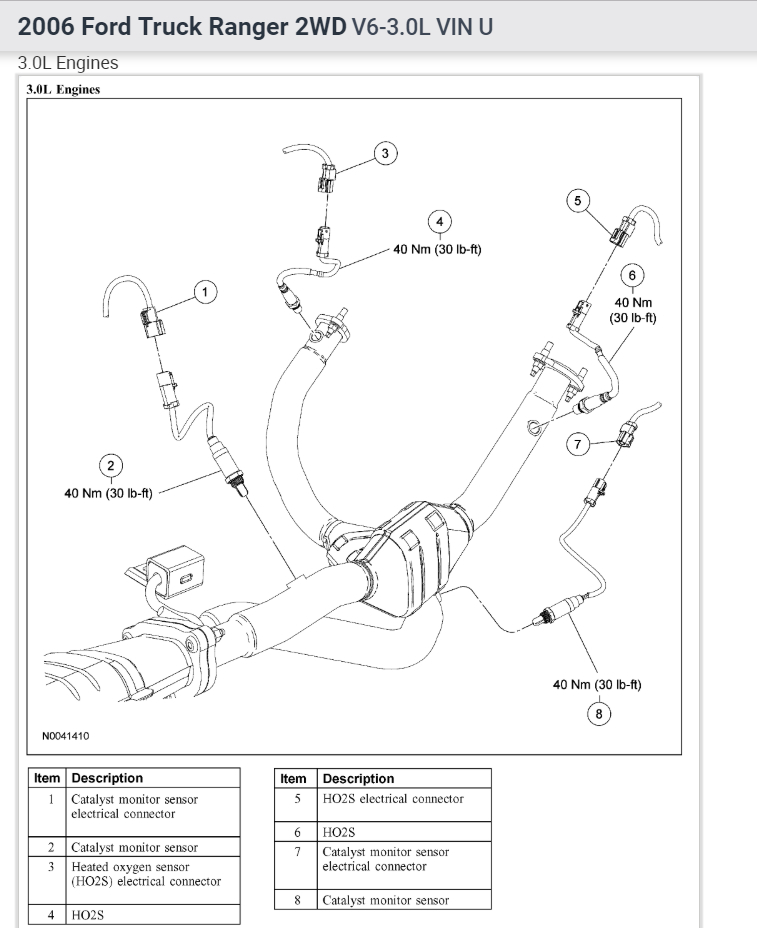 2006 Ford Truck Ranger 2WD V6-3.0L VIN U

3.0L Engines

3.0L Engines

3

4

40 Nm (30 lb-ft)

5

6

40 Nm
(30 lb-ft)

1

7

2

40 Nm (30 lb-ft)

40 Nm (30 lb-ft)

8

N0041410

| Item | Description |
|---|---|
| 1 | Catalyst monitor sensor electrical connector |
| 2 | Catalyst monitor sensor |
| 3 | Heated oxygen sensor (HO2S) electrical connector |
| 4 | HO2S |

| Item | Description |
|---|---|
| 5 | HO2S electrical connector |
| 6 | HO2S |
| 7 | Catalyst monitor sensor electrical connector |
| 8 | Catalyst monitor sensor |