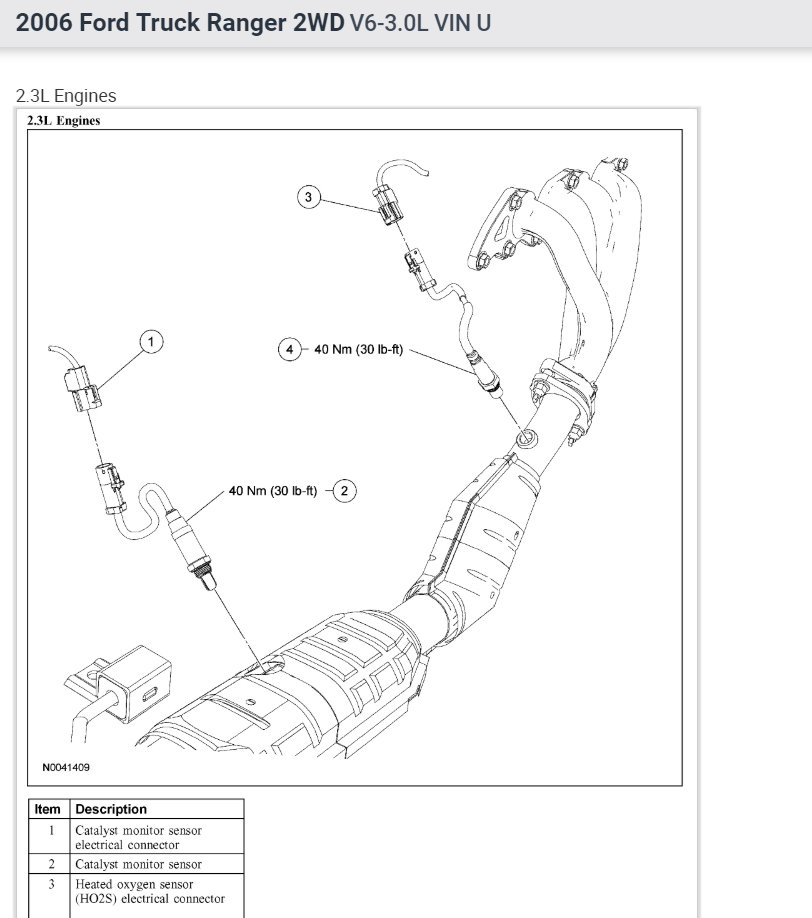 2006 Ford Truck Ranger 2WD V6-3.0L VIN U

2.3L Engines

2.3L Engines

3

1

4 40 Nm (30 lb-ft)

40 Nm (30 lb-ft) 2

N0041409

| Item | Description |
|---|---|
| 1 | Catalyst monitor sensor electrical connector |
| 2 | Catalyst monitor sensor |
| 3 | Heated oxygen sensor (HO2S) electrical connector |