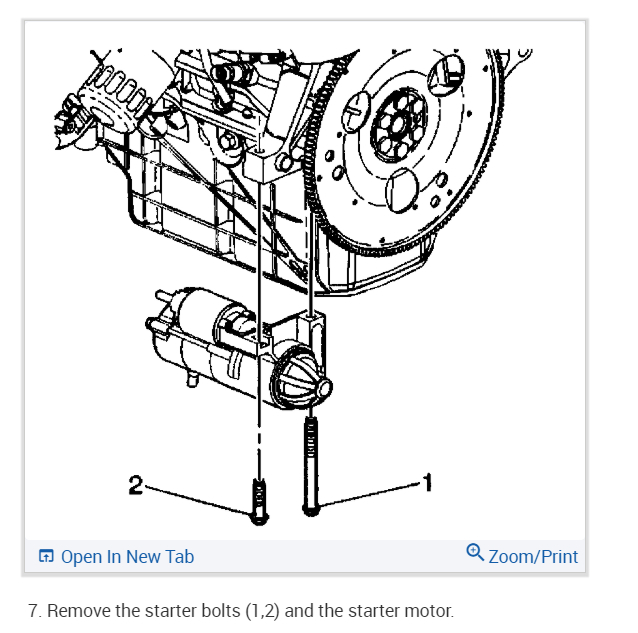 2

1

Open In New Tab

Zoom/Print

7. Remove the starter bolts (1,2) and the starter motor.