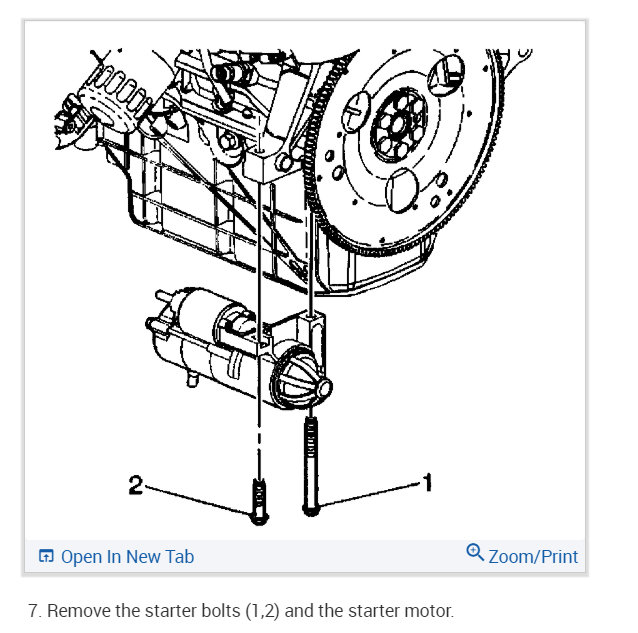 2

1

Open In New Tab

Zoom/Print

7. Remove the starter bolts (1,2) and the starter motor.