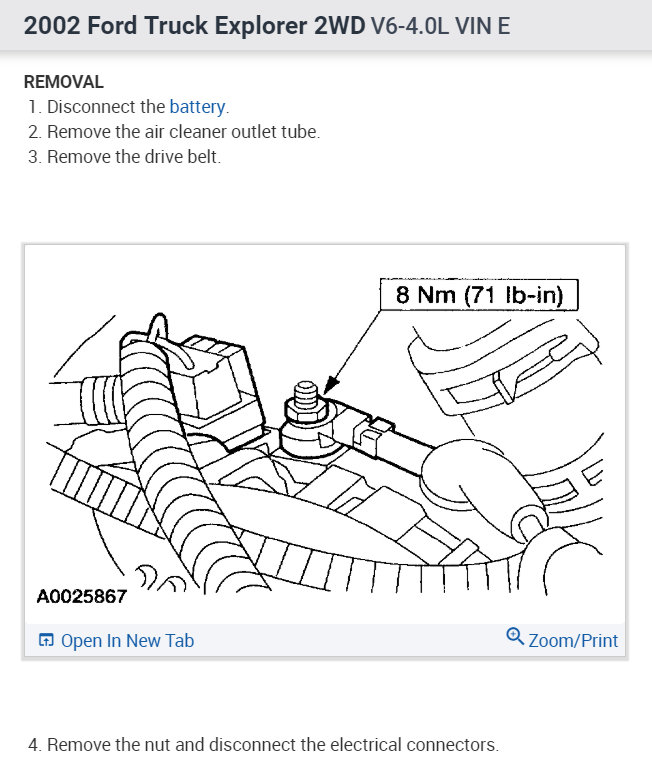 2002 Ford Truck Explorer 2WD V6-4.0L VIN E

REMOVAL
1. Disconnect the battery.
2. Remove the air cleaner outlet tube.
3. Remove the drive belt.

8 Nm (71 lb-in)

A0025867

Open In New Tab

Zoom/Print

4. Remove the nut and disconnect the electrical connectors.