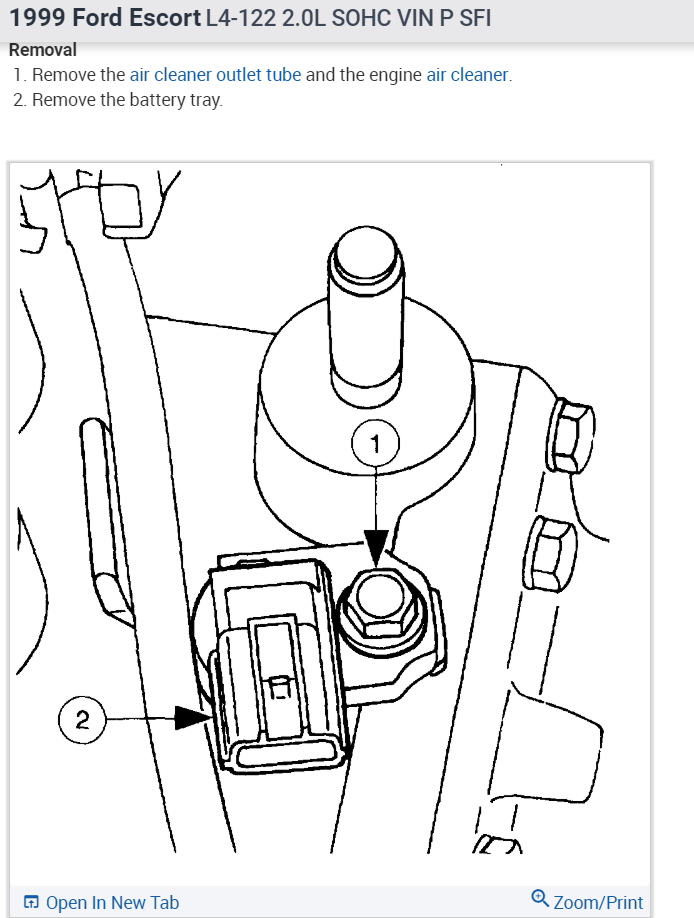 1999 Ford Escort L4-122 2.0L SOHC VIN P SFI

Removal

1. Remove the air cleaner outlet tube and the engine air cleaner.
2. Remove the battery tray.

1

2

Open In New Tab

Zoom/Print