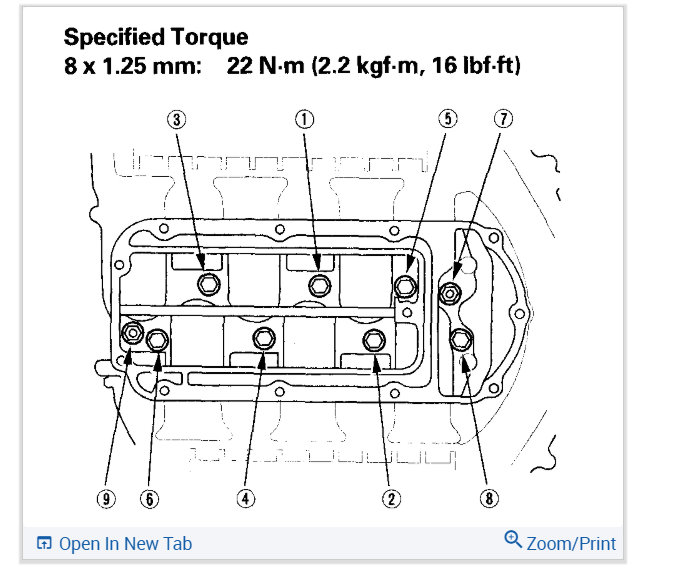 Specified Torque
8 x 1.25 mm: 22 N·m (2.2 kgf·m, 16 lbf·ft)

③ ① ⑤ ⑦

⑨ ⑥ ④ ② ⑧

Open In New Tab
Zoom/Print