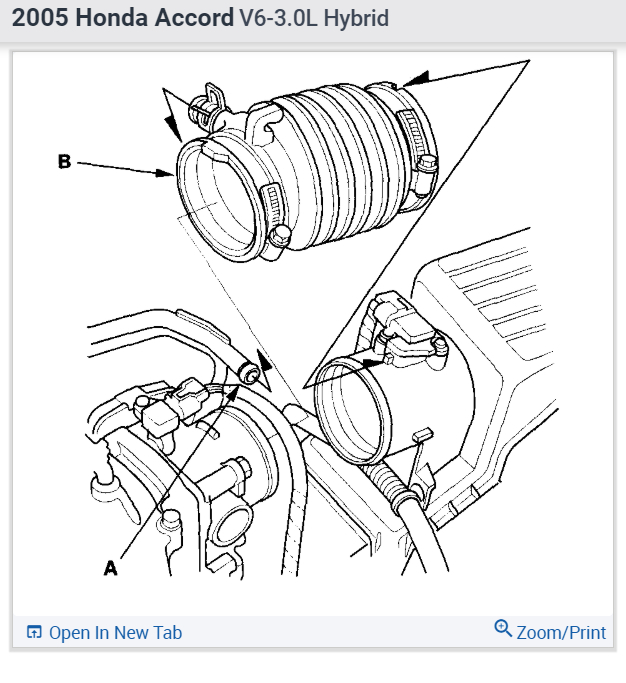 2005 Honda Accord V6-3.0L Hybrid

B

A

Open In New Tab

Zoom/Print