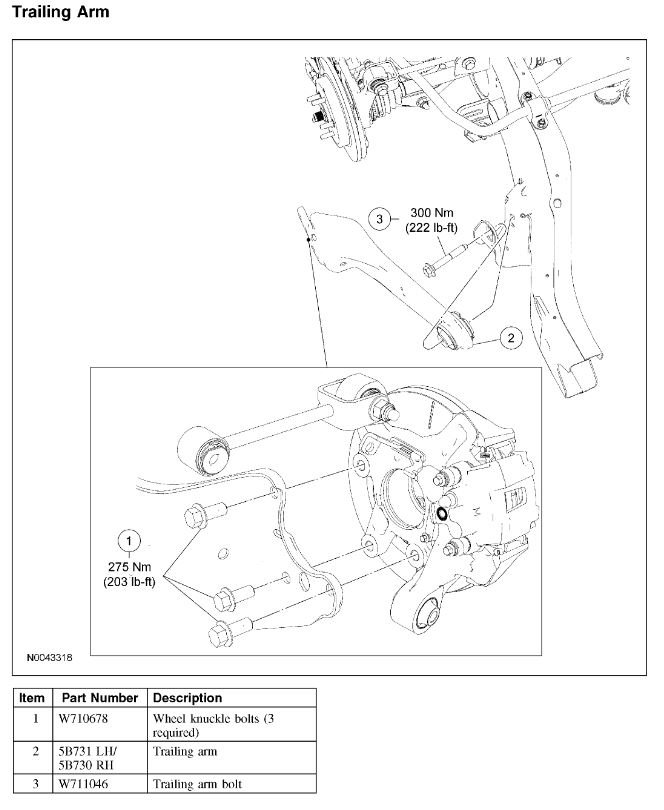 Trailing Arm

3
300 Nm
(222 lb-ft)

2

1
275 Nm
(203 lb-ft)

N0043318

| Item | Part Number | Description |
|---|---|---|
| 1 | W710678 | Wheel knuckle bolts (3 required) |
| 2 | 5B731 LH/ 5B730 RH | Trailing arm |
| 3 | W711046 | Trailing arm bolt |