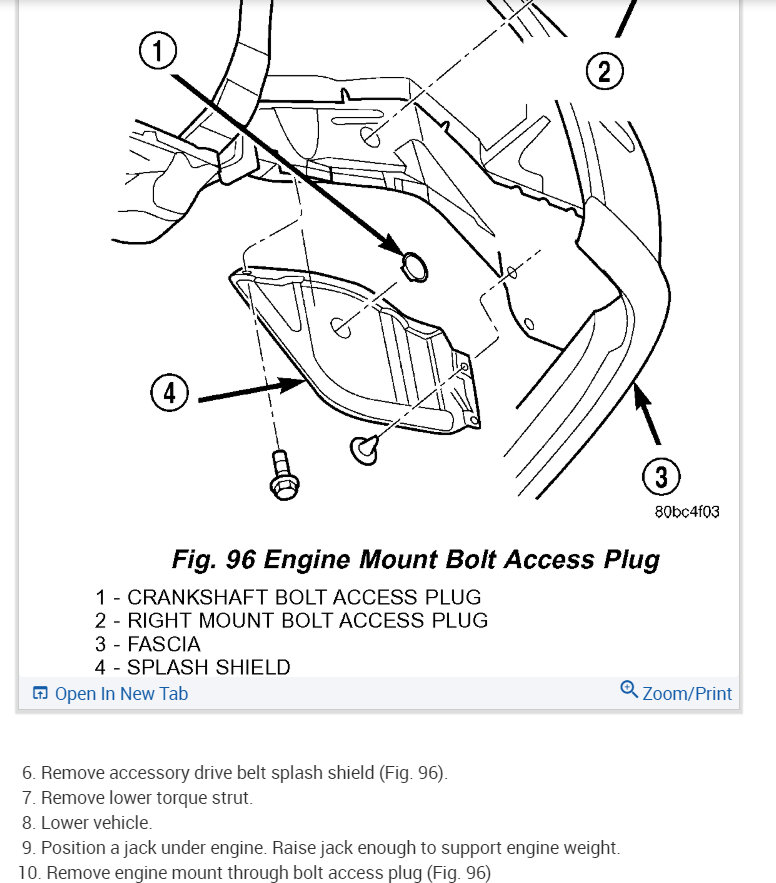 1
2
4
3
80bc4f03

Fig. 96 Engine Mount Bolt Access Plug

1 - CRANKSHAFT BOLT ACCESS PLUG
2 - RIGHT MOUNT BOLT ACCESS PLUG
3 - FASCIA
4 - SPLASH SHIELD

Open In New Tab
Zoom/Print

6. Remove accessory drive belt splash shield (Fig. 96).
7. Remove lower torque strut.
8. Lower vehicle.
9. Position a jack under engine. Raise jack enough to support engine weight.
10. Remove engine mount through bolt access plug (Fig. 96)