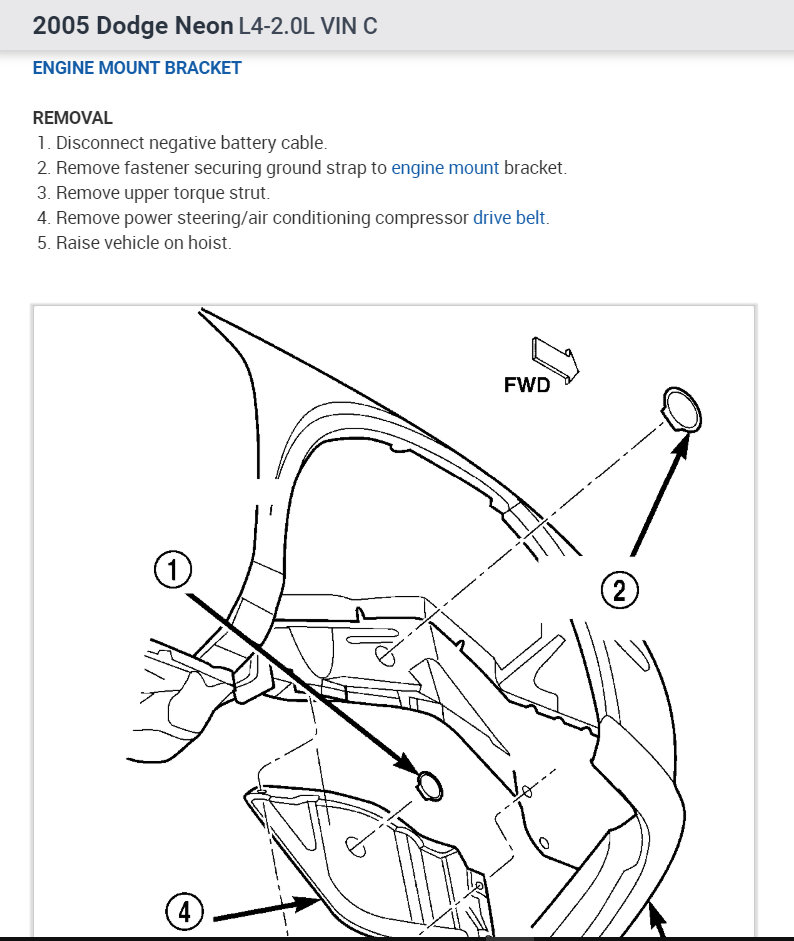 2005 Dodge Neon L4-2.0L VIN C

ENGINE MOUNT BRACKET

REMOVAL
1. Disconnect negative battery cable.
2. Remove fastener securing ground strap to engine mount bracket.
3. Remove upper torque strut.
4. Remove power steering/air conditioning compressor drive belt.
5. Raise vehicle on hoist.

FWD

1

2

4