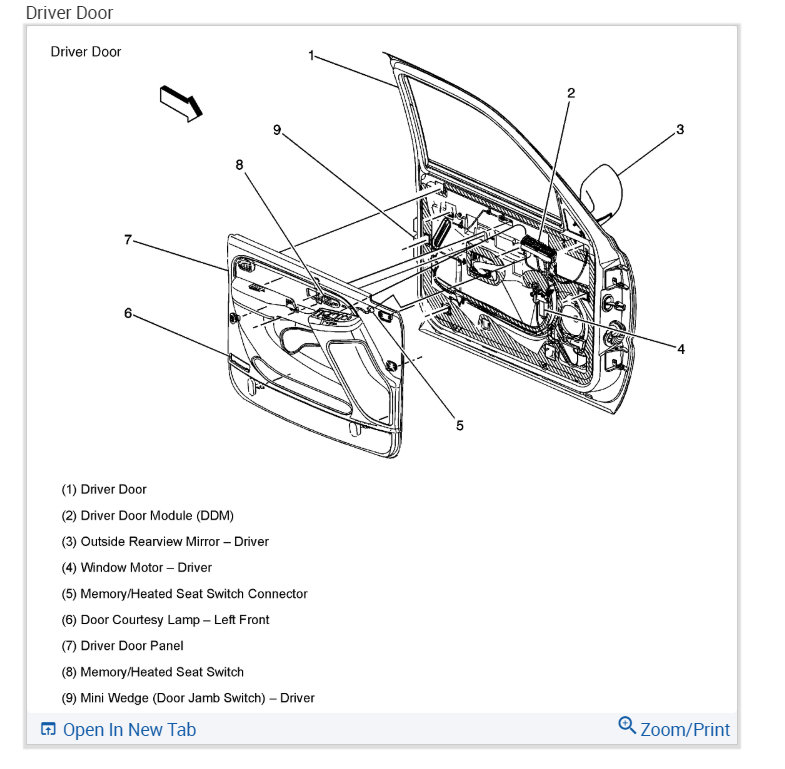 Driver Door

Driver Door

1
2
3
9
8
7
6
4
5

(1) Driver Door

(2) Driver Door Module (DDM)

(3) Outside Rearview Mirror – Driver

(4) Window Motor – Driver

(5) Memory/Heated Seat Switch Connector

(6) Door Courtesy Lamp – Left Front

(7) Driver Door Panel

(8) Memory/Heated Seat Switch

(9) Mini Wedge (Door Jamb Switch) – Driver

Open In New Tab

Zoom/Print