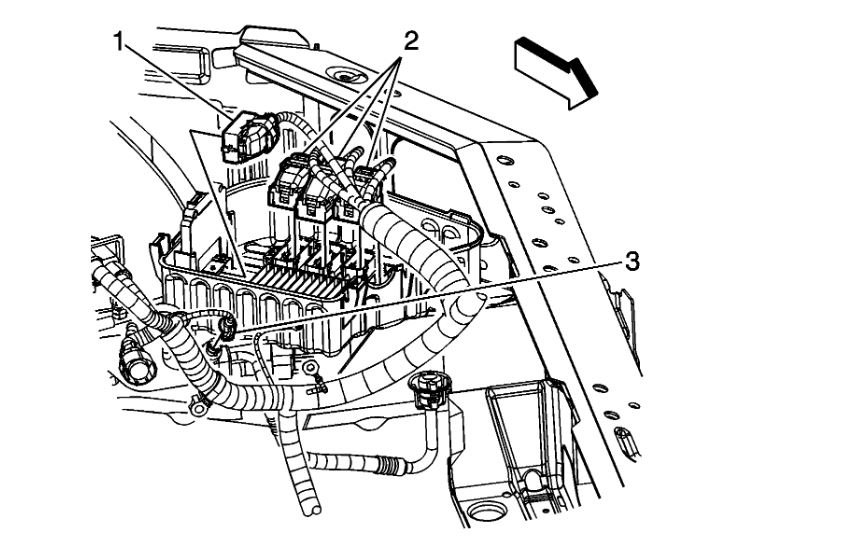 1
2
3