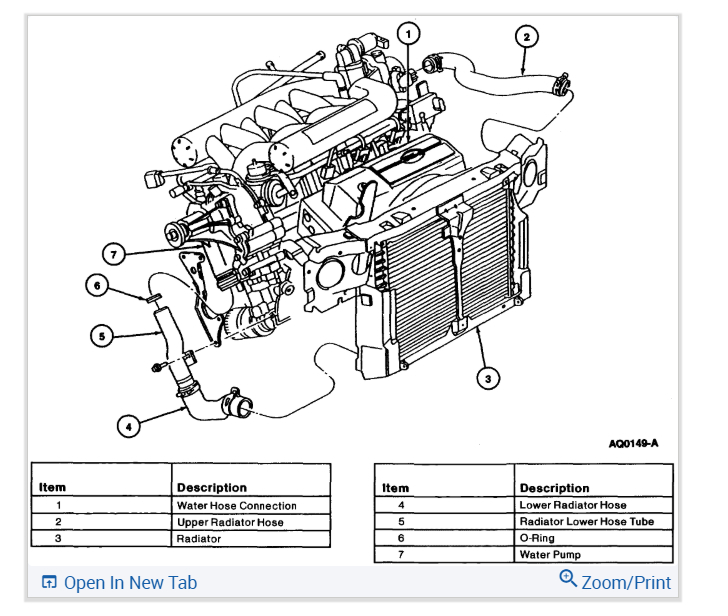 1
2
7
6
5
3
4

AQ0149-A

| Item | Description |
|---|---|
| 1 | Water Hose Connection |
| 2 | Upper Radiator Hose |
| 3 | Radiator |

| Item | Description |
|---|---|
| 4 | Lower Radiator Hose |
| 5 | Radiator Lower Hose Tube |
| 6 | O-Ring |
| 7 | Water Pump |

Open In New Tab
Zoom/Print