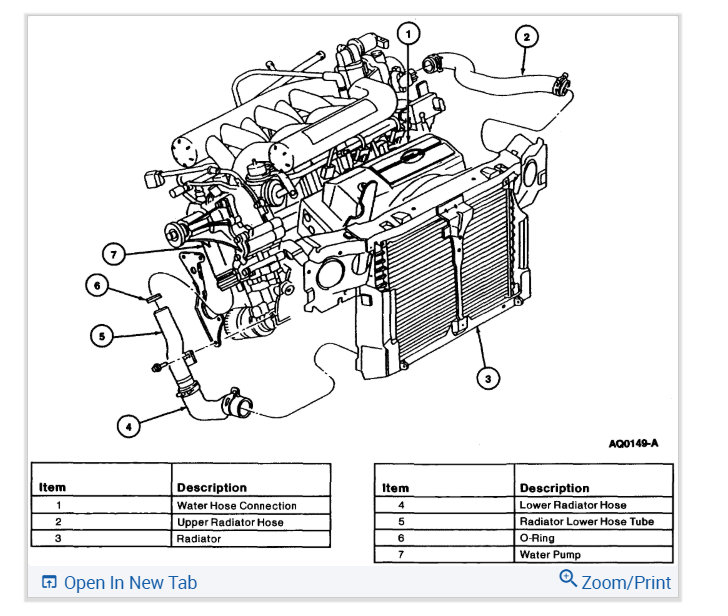 1
2
7
6
5
3
4
AQ0149-A

| Item | Description |
|---|---|
| 1 | Water Hose Connection |
| 2 | Upper Radiator Hose |
| 3 | Radiator |

| Item | Description |
|---|---|
| 4 | Lower Radiator Hose |
| 5 | Radiator Lower Hose Tube |
| 6 | O-Ring |
| 7 | Water Pump |

Open In New Tab
Zoom/Print