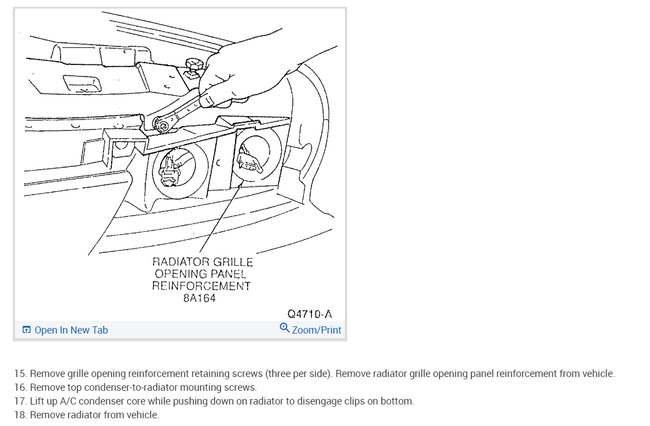 RADIATOR GRILLE OPENING PANEL REINFORCEMENT 8A164

Q4710-A

Open In New Tab

Zoom/Print

15. Remove grille opening reinforcement retaining screws (three per side). Remove radiator grille opening panel reinforcement from vehicle.
16. Remove top condenser-to-radiator mounting screws.
17. Lift up A/C condenser core while pushing down on radiator to disengage clips on bottom.
18. Remove radiator from vehicle.