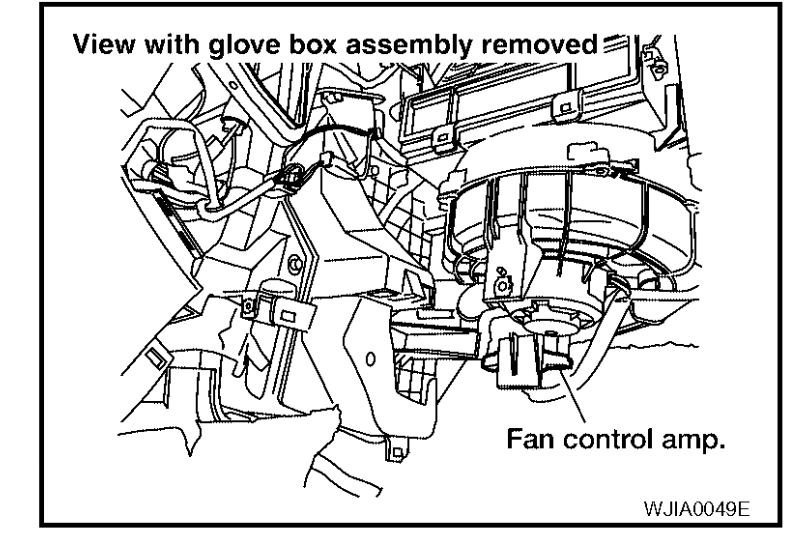 View with glove box assembly removed

Fan control amp.

WJIA0049E