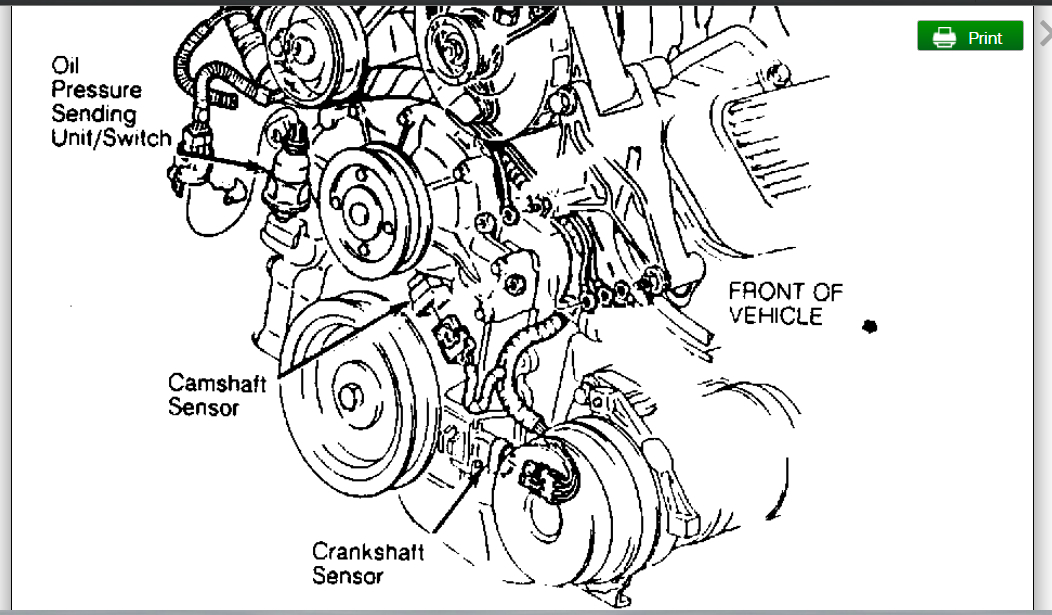 Print

Oil Pressure Sending Unit/Switch

FRONT OF VEHICLE

Camshaft Sensor

Crankshaft Sensor