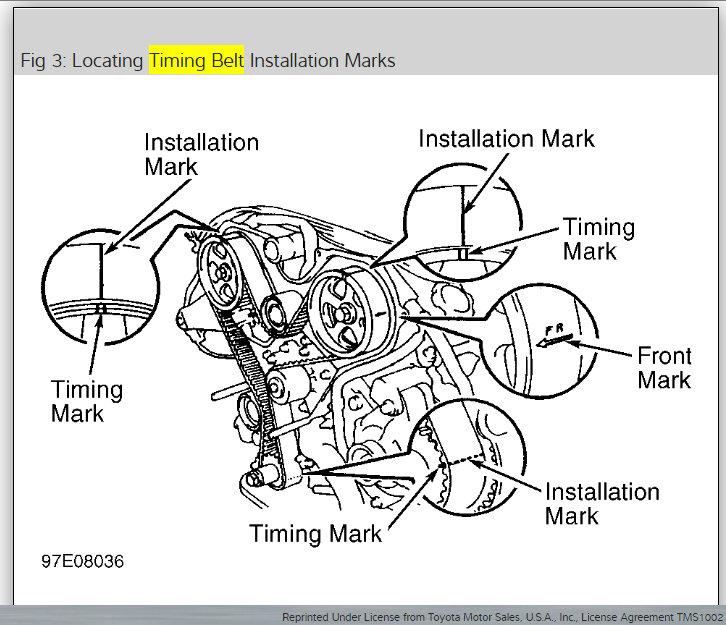 Fig 3: Locating Timing Belt Installation Marks

Installation Mark

Installation Mark

Timing Mark

Timing Mark

FR

Front Mark

Installation Mark

Timing Mark

97E08036

Reprinted Under License from Toyota Motor Sales, U.S.A., Inc., License Agreement TMS1002