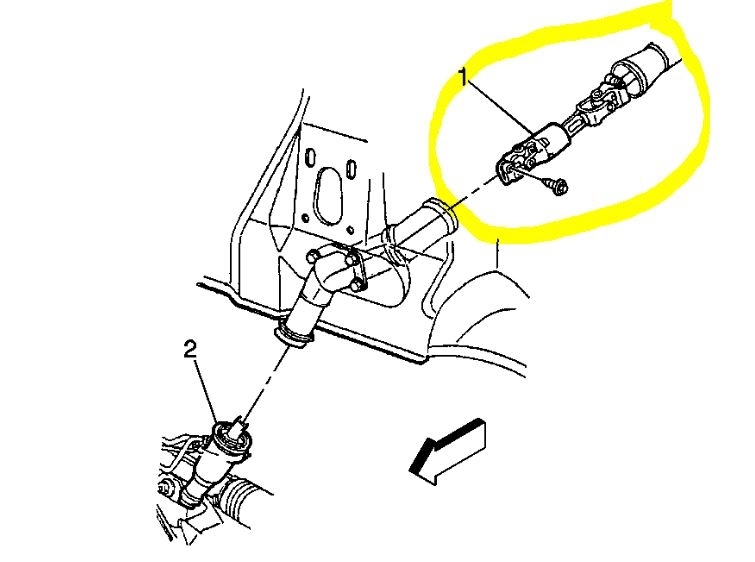 1

2