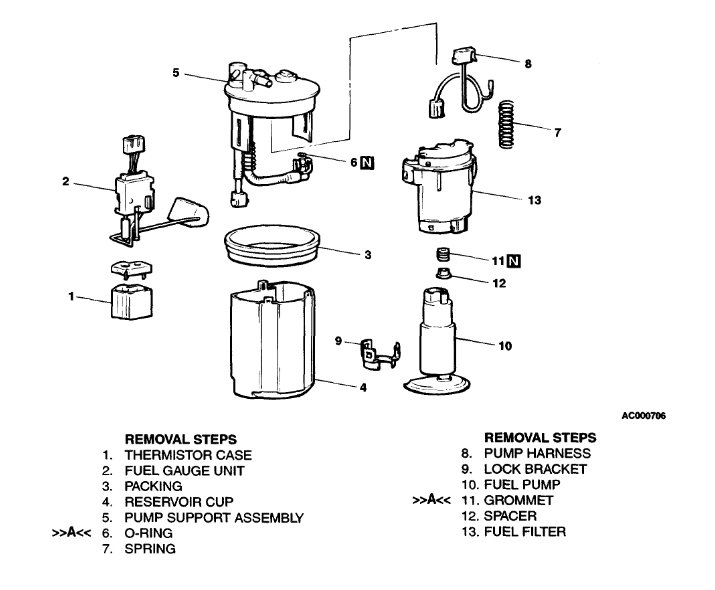 5

8

7

6 N

2

13

3

11 N

12

1

9

10

4

AC000706

REMOVAL STEPS
1. THERMISTOR CASE
2. FUEL GAUGE UNIT
3. PACKING
4. RESERVOIR CUP
5. PUMP SUPPORT ASSEMBLY
>>A<< 6. O-RING
7. SPRING

REMOVAL STEPS
8. PUMP HARNESS
9. LOCK BRACKET
10. FUEL PUMP
>>A<< 11. GROMMET
12. SPACER
13. FUEL FILTER